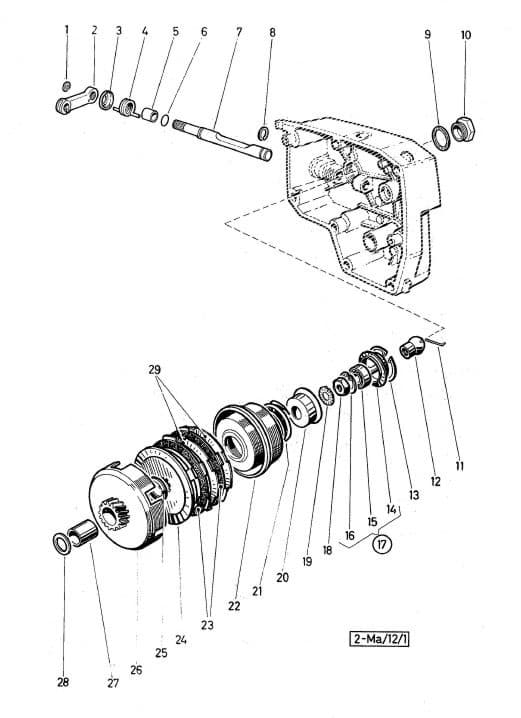 1 2 3 4 5 6 7 8 9 10

29

11
12
13
14
15
16
17
18
19
20
21
22
23
24
25
26
27
28

2-Ma/12/1