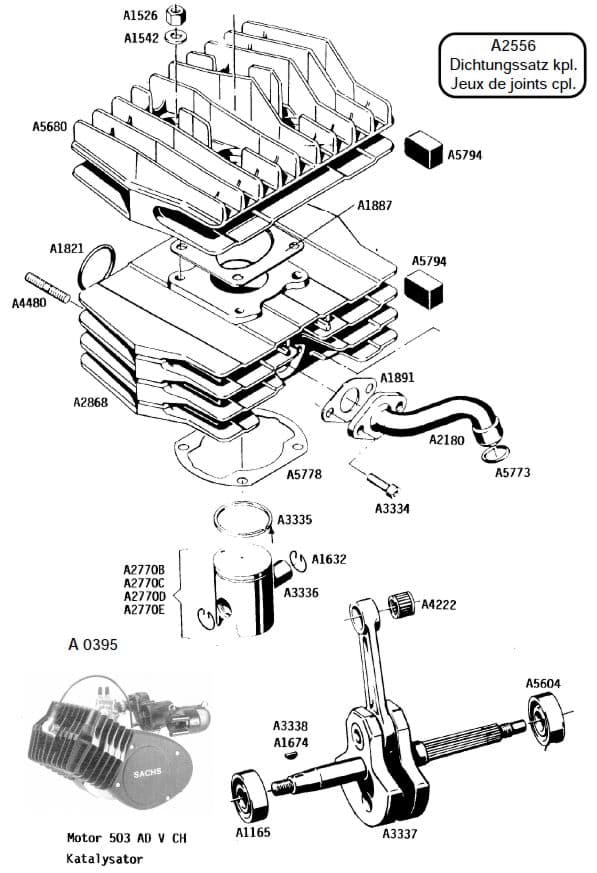 A1526
A1542

A2556
Dichtungssatz kpl.
Jeux de joints cpl.

A5680
A5794
A1887
A1821
A5794
A4480
A1891
A2868
A2180
A5778
A5773
A3334
A3335
A2770B
A2770C
A2770D
A2770E
A1632
A3336
A4222
A 0395
A5604
A3338
A1674
SACHS
A1165
A3337
Motor 503 AD V CH
Katalysator